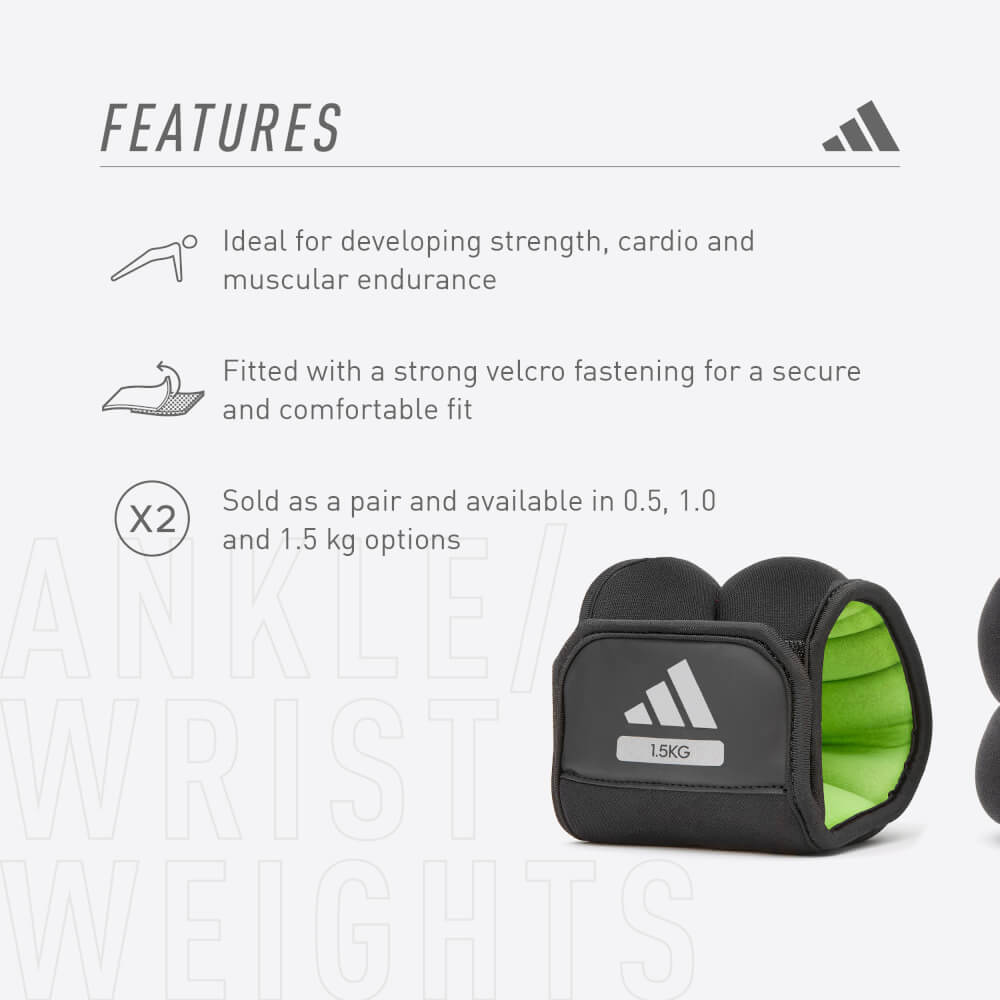 FEATURES

Ideal for developing strength, cardio and muscular endurance

Fitted with a strong velcro fastening for a secure and comfortable fit

X2

Sold as a pair and available in 0.5, 1.0 and 1.5 kg options

ANKLE/
WRIST
WEIGHTS

1.5KG